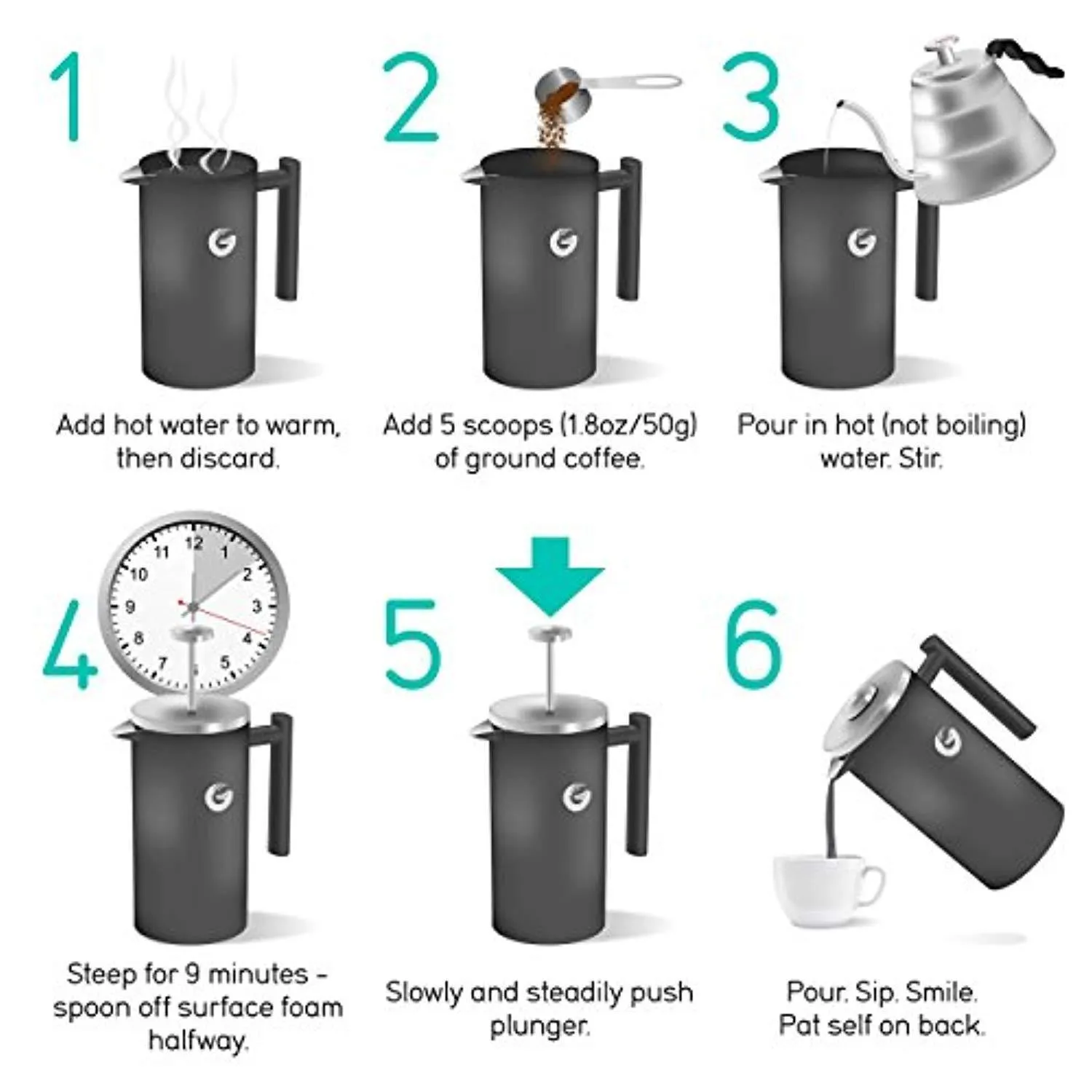 1

Add hot water to warm, then discard.

2

Add 5 scoops (1.8oz/50g) of ground coffee.

3

Pour in hot (not boiling) water. Stir.

4

11 12 1 2 3 4 5 7 8 9 10

Steep for 9 minutes - spoon off surface foam halfway.

5

Slowly and steadily push plunger.

6

Pour. Sip. Smile. Pat self on back.